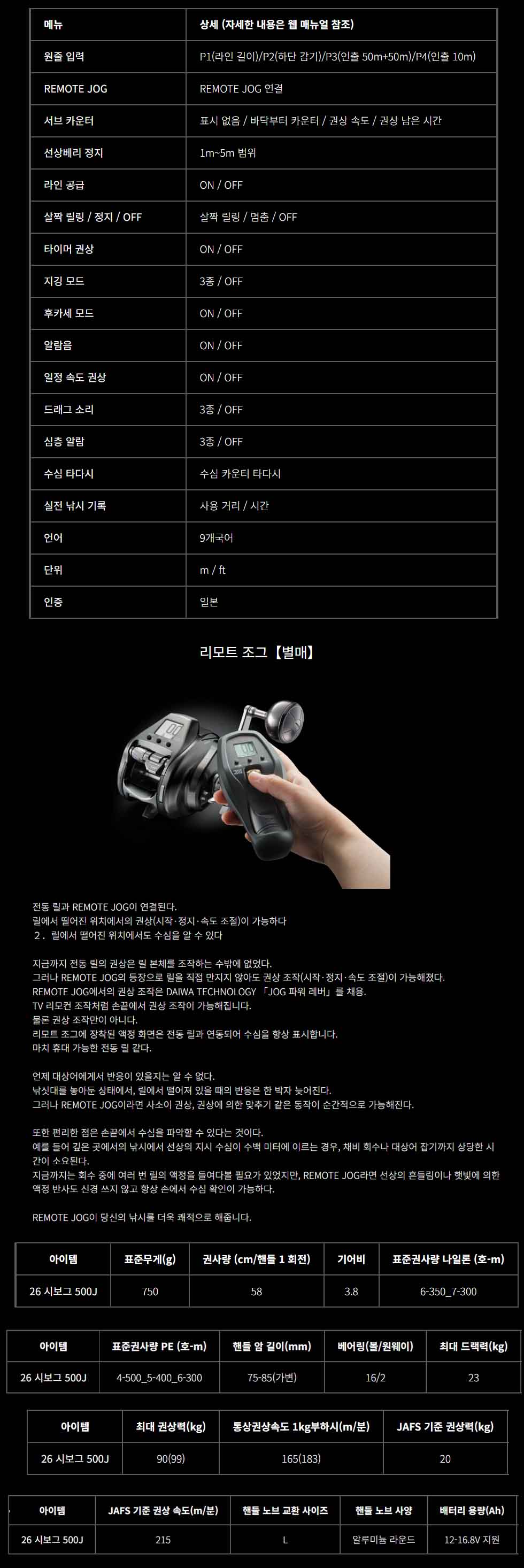 | 메뉴 | 상세 (자세한 내용은 웹 매뉴얼 참조) |
|---|---|
| 원줄 입력 | P1(라인 길이)/P2(하단 감기)/P3(인출 50m+50m)/P4(인출 10m) |
| REMOTE JOG | REMOTE JOG 연결 |
| 서브 카운터 | 표시 없음 / 바닥부터 카운터 / 권상 속도 / 권상 남은 시간 |
| 선상베리 정지 | 1m~5m 범위 |
| 라인 공급 | ON / OFF |
| 살짝 릴링 / 정지 / OFF | 살짝 릴링 / 멈춤 / OFF |
| 타이머 권상 | ON / OFF |
| 지깅 모드 | 3종 / OFF |
| 후카세 모드 | ON / OFF |
| 알람음 | ON / OFF |
| 일정 속도 권상 | ON / OFF |
| 드래그 소리 | 3종 / OFF |
| 심층 알람 | 3종 / OFF |
| 수심 타다시 | 수심 카운터 타다시 |
| 실전 낚시 기록 | 사용 거리 / 시간 |
| 언어 | 9개국어 |
| 단위 | m / ft |
| 인증 | 일본 |

리모트 조그【별매】

전동 릴과 REMOTE JOG이 연결된다.
릴에서 떨어진 위치에서의 권상(시작·정지·속도 조절)이 가능하다
2. 릴에서 떨어진 위치에서도 수심을 알 수 있다

지금까지 전동 릴의 권상은 릴 본체를 조작하는 수밖에 없었다.
그러나 REMOTE JOG의 등장으로 릴을 직접 만지지 않아도 권상 조작(시작·정지·속도 조절)이 가능해졌다.
REMOTE JOG에서의 권상 조작은 DAIWA TECHNOLOGY 「JOG 파워 레버」를 채용.
TV 리모컨 조작처럼 손끝에서 권상 조작이 가능해집니다.
물론 권상 조작만이 아니다.
리모트 조그에 장착된 액정 화면은 전동 릴과 연동되어 수심을 항상 표시합니다.
마치 휴대 가능한 전동 릴 같다.

언제 대상어에게서 반응이 있을지는 알 수 없다.
낚싯대를 놓아둔 상태에서, 릴에서 떨어져 있을 때의 반응은 한 박자 늦어진다.
그러나 REMOTE JOG이라면 사소이 권상, 권상에 의한 맞추기 같은 동작이 순간적으로 가능해진다.

또한 편리한 점은 손끝에서 수심을 파악할 수 있다는 것이다.
예를 들어 깊은 곳에서의 낚시에서 선상의 지시 수심이 수백 미터에 이르는 경우, 채비 회수나 대상어 잡기까지 상당한 시간이 소요된다.
지금까지는 회수 중에 여러 번 릴의 액정을 들여다볼 필요가 있었지만, REMOTE JOG라면 선상의 흔들림이나 햇빛에 의한 액정 반사도 신경 쓰지 않고 항상 손에서 수심 확인이 가능하다.

REMOTE JOG이 당신의 낚시를 더욱 쾌적으로 해줍니다.

| 아이템 | 표준무게(g) | 권사량 (cm/핸들 1 회전) | 기어비 | 표준권사량 나일론 (호-m) |
|---|---|---|---|---|
| 26 시보그 500J | 750 | 58 | 3.8 | 6-350_7-300 |

| 아이템 | 표준권사량 PE (호-m) | 핸들 암 길이(mm) | 베어링(볼/원웨이) | 최대 드랙력(kg) |
|---|---|---|---|---|
| 26 시보그 500J | 4-500_5-400_6-300 | 75-85(가변) | 16/2 | 23 |

| 아이템 | 최대 권상력(kg) | 통상권상속도 1kg부하시(m/분) | JAFS 기준 권상력(kg) |
|---|---|---|---|
| 26 시보그 500J | 90(99) | 165(183) | 20 |

| 아이템 | JAFS 기준 권상 속도(m/분) | 핸들 노브 교환 사이즈 | 핸들 노브 사양 | 배터리 용량(Ah) |
|---|---|---|---|---|
| 26 시보그 500J | 215 | L | 알루미늄 라운드 | 12-16.8V 지원 |