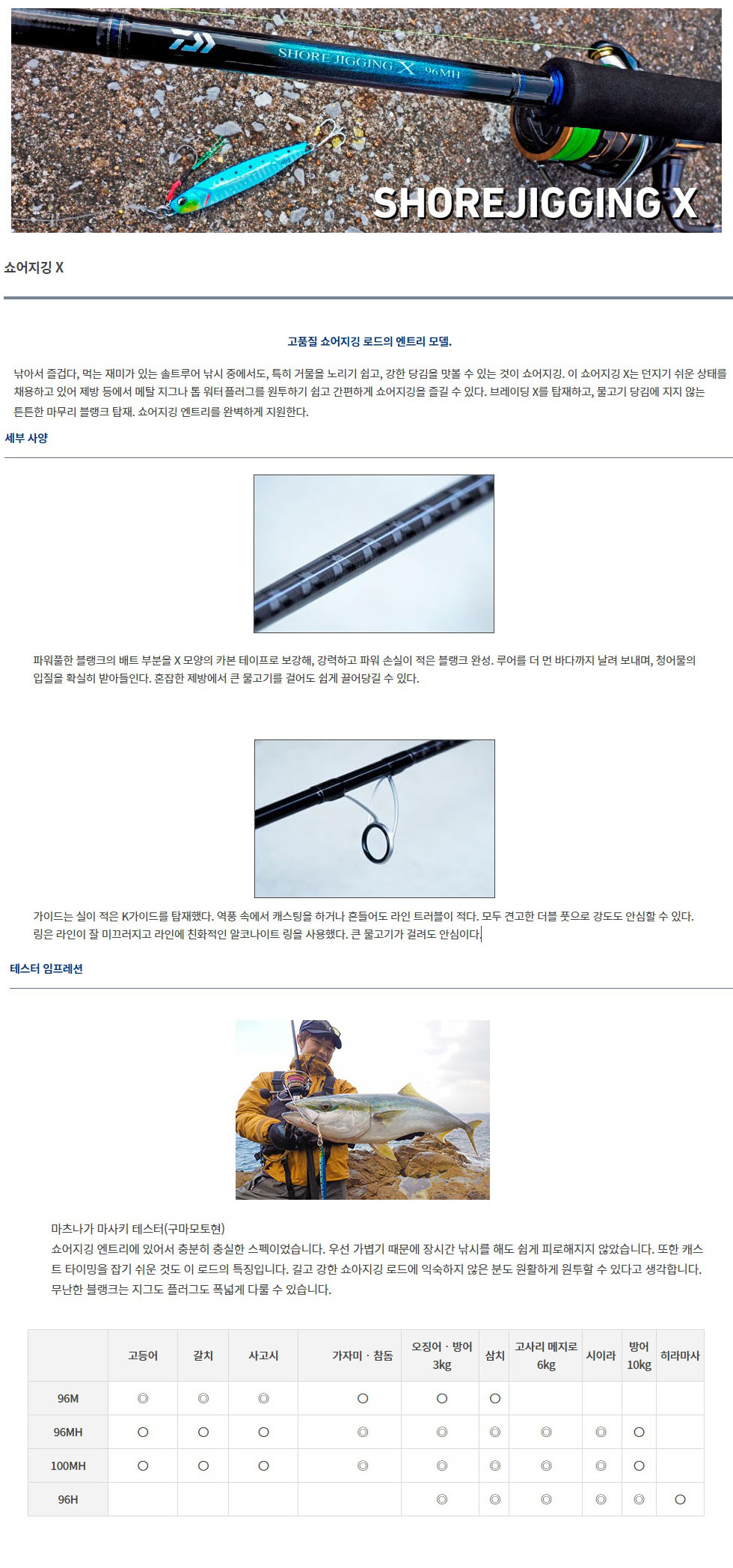 SHORE JIGGING X 96MH

SHOREJIGGING X

쇼어지깅 X

고품질 쇼어지깅 로드의 엔트리 모델.

낚아서 즐겁다, 먹는 재미가 있는 솔트루어 낚시 중에서도, 특히 거물을 노리기 쉽고, 강한 당김을 맛볼 수 있는 것이 쇼어지깅. 이 쇼어지깅 X는 던지기 쉬운 상태를 채용하고 있어 제방 등에서 메탈 지그나 톱 워터 플러그를 원투하기 쉽고 간편하게 쇼어지깅을 즐길 수 있다. 브레이딩 X를 탑재하고, 물고기 당김에 지지 않는 튼튼한 마무리 블랭크 탑재. 쇼어지깅 엔트리를 완벽하게 지원한다.

세부 사양

파워풀한 블랭크의 배트 부분을 X 모양의 카본 테이프로 보강해, 강력하고 파워 손실이 적은 블랭크 완성. 루어를 더 먼 바다까지 날려 보내며, 청어물의 입질을 확실히 받아들인다. 혼잡한 제방에서 큰 물고기를 걸어도 쉽게 끌어당길 수 있다.

가이드는 실이 적은 K가이드를 탑재했다. 역풍 속에서 캐스팅을 하거나 흔들어도 라인 트러블이 적다. 모두 견고한 더블 풋으로 강도도 안심할 수 있다. 링은 라인이 잘 미끄러지고 라인에 친화적인 알코나이트 링을 사용했다. 큰 물고기가 걸려도 안심이다.

테스터 임프레션

마츠나가 마사키 테스터(구마모토현)
쇼어지깅 엔트리에 있어서 충분히 충실한 스펙이었습니다. 우선 가볍기 때문에 장시간 낚시를 해도 쉽게 피로해지지 않았습니다. 또한 캐스트 타이밍을 잡기 쉬운 것도 이 로드의 특징입니다. 길고 강한 쇼아지깅 로드에 익숙하지 않은 분도 원활하게 원투할 수 있다고 생각합니다. 무난한 블랭크는 지그도 플러그도 폭넓게 다룰 수 있습니다.

| | 고등어 | 갈치 | 사고시 | 가자미 · 참돔 | 오징어 · 방어 3kg | 삼치 | 고사리 메지로 6kg | 시이라 | 방어 10kg | 히라마사 |
|---|---|---|---|---|---|---|---|---|---|---|
| 96M | ◎ | ◎ | ◎ | ○ | ○ | ○ | | | | |
| 96MH | ○ | ○ | ○ | ◎ | ◎ | ◎ | ◎ | ◎ | ○ | |
| 100MH | ○ | ○ | ○ | ◎ | ◎ | ◎ | ◎ | ◎ | ○ | |
| 96H | | | | | ◎ | ◎ | ◎ | ◎ | ◎ | ○ |