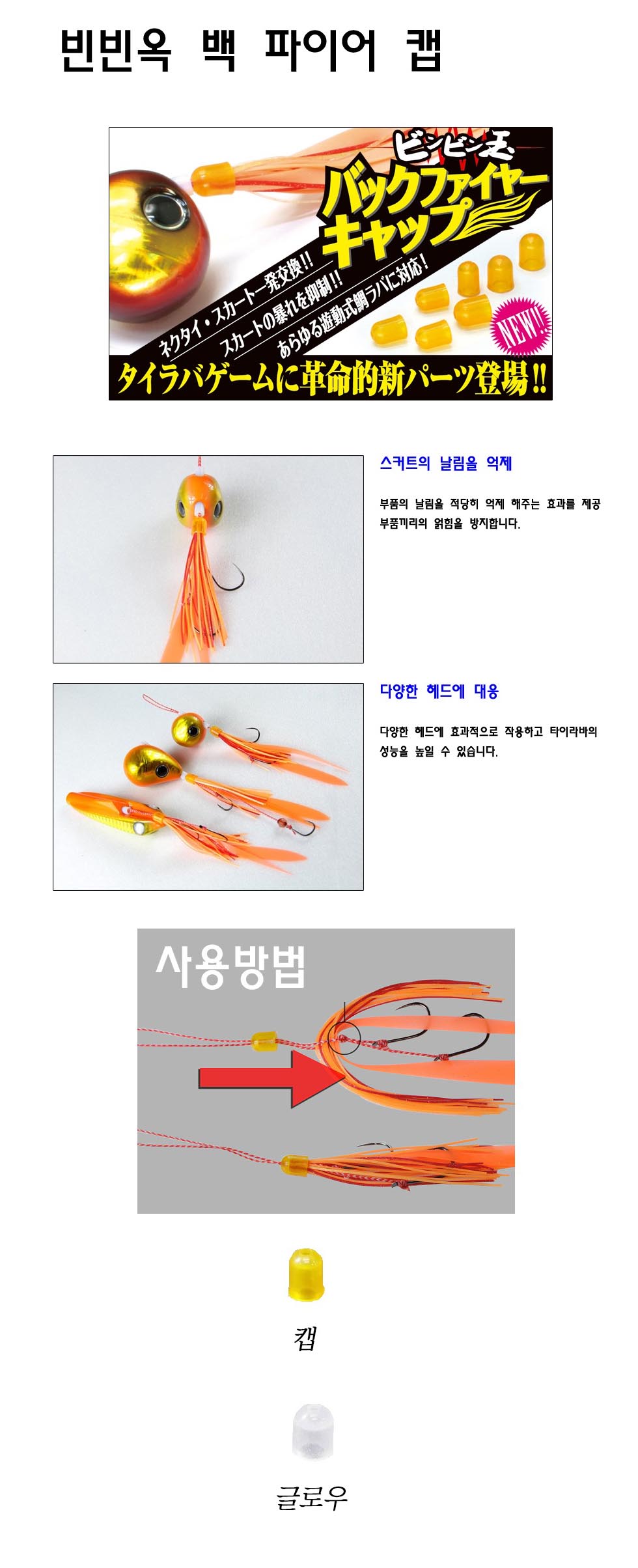 빈빈옥 백 파이어 캡

ビンビン玉

バックファイヤーキャップ

ネクタイ・スカート一発交換!!

スカートの暴れを抑制!!

あらゆる遊動式鯛ラバに対応!

NEW!!

タイラバゲームに革命的新パーツ登場!!

스커트의 날림을 억제

부품의 날림을 적당히 억제 해주는 효과를 제공 부품끼리의 얽힘을 방지합니다.

다양한 헤드에 대응

다양한 헤드에 효과적으로 작용하고 타이라바의 성능을 높일 수 있습니다.

사용방법

캡

글로우